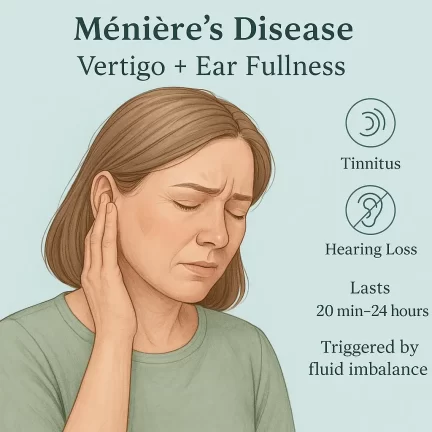 Ménière's Disease
Vertigo + Ear Fullness

Tinnitus

Hearing Loss

Lasts
20 min–24 hours

Triggered by
fluid imbalance